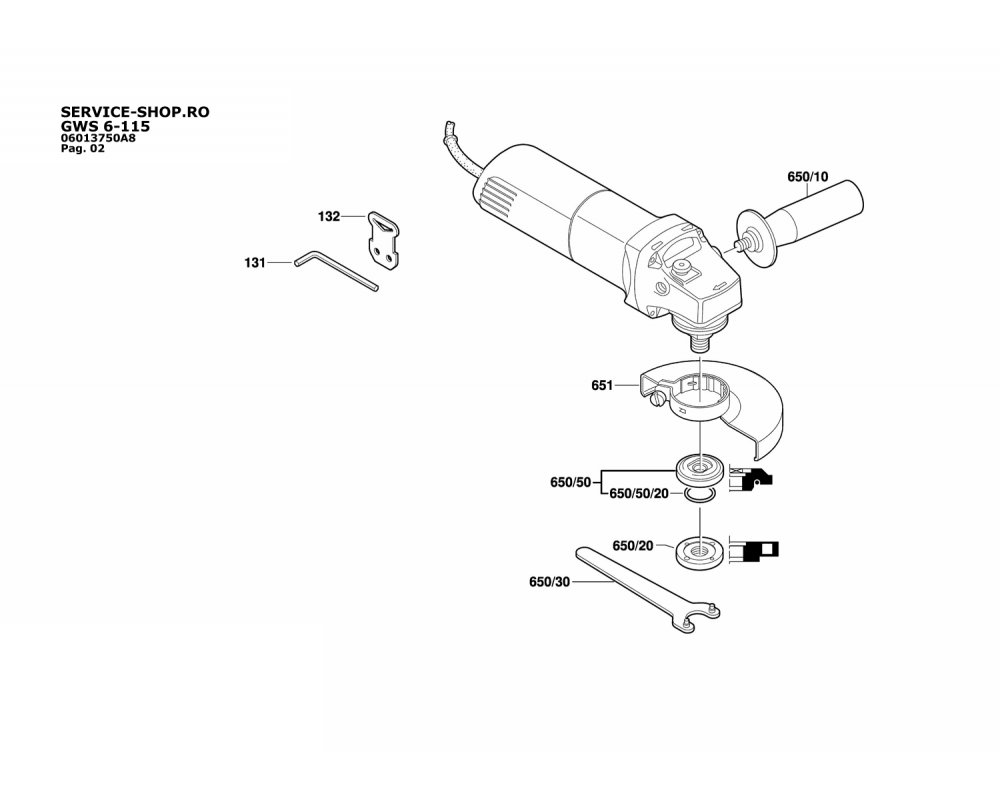 SERVICE-SHOP.RO
GWS 6-115
06013750A8
Pag. 02

132

131

650/10

651

650/50

650/50/20

650/20

650/30